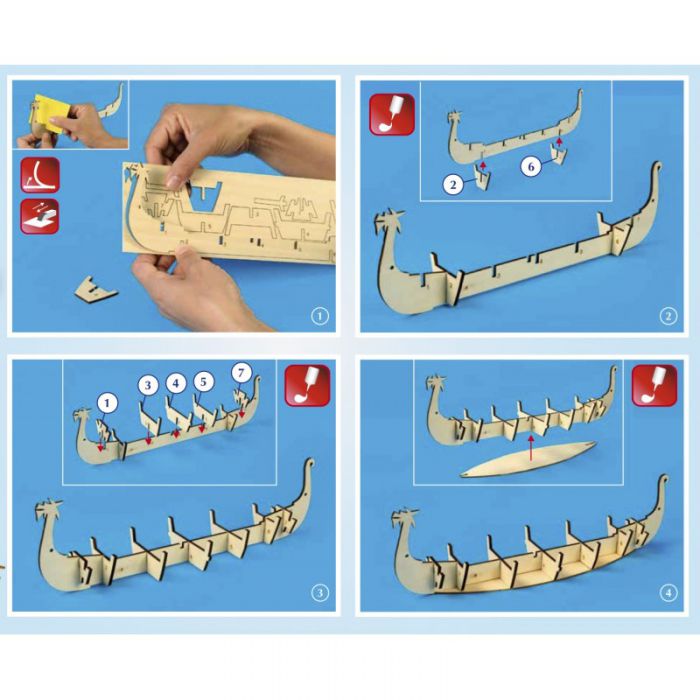 1

2
6
2

1
3
4
5
7
3

4