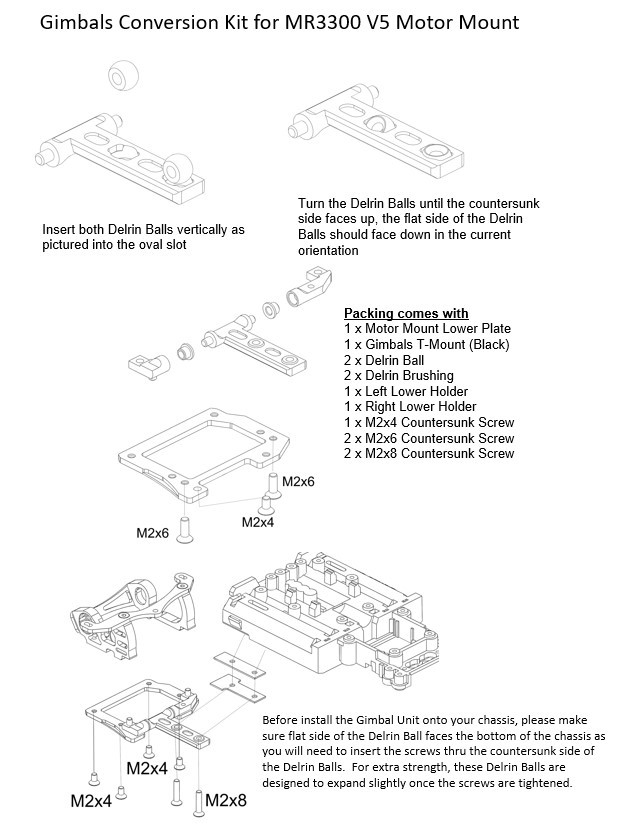 Gimbals Conversion Kit for MR3300 V5 Motor Mount

Insert both Delrin Balls vertically as pictured into the oval slot

Turn the Delrin Balls until the countersunk side faces up, the flat side of the Delrin Balls should face down in the current orientation

Packing comes with
1 x Motor Mount Lower Plate
1 x Gimbals T-Mount (Black)
2 x Delrin Ball
2 x Delrin Brushing
1 x Left Lower Holder
1 x Right Lower Holder
1 x M2x4 Countersunk Screw
2 x M2x6 Countersunk Screw
2 x M2x8 Countersunk Screw

M2x6
M2x4
M2x6

Before install the Gimbal Unit onto your chassis, please make sure flat side of the Delrin Ball faces the bottom of the chassis as you will need to insert the screws thru the countersunk side of the Delrin Balls. For extra strength, these Delrin Balls are designed to expand slightly once the screws are tightened.

M2x4
M2x4
M2x8