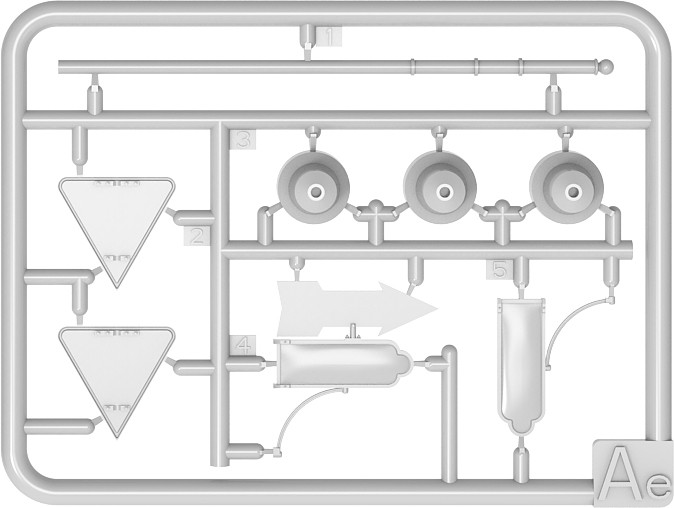 1
3
2
5
4
Ae